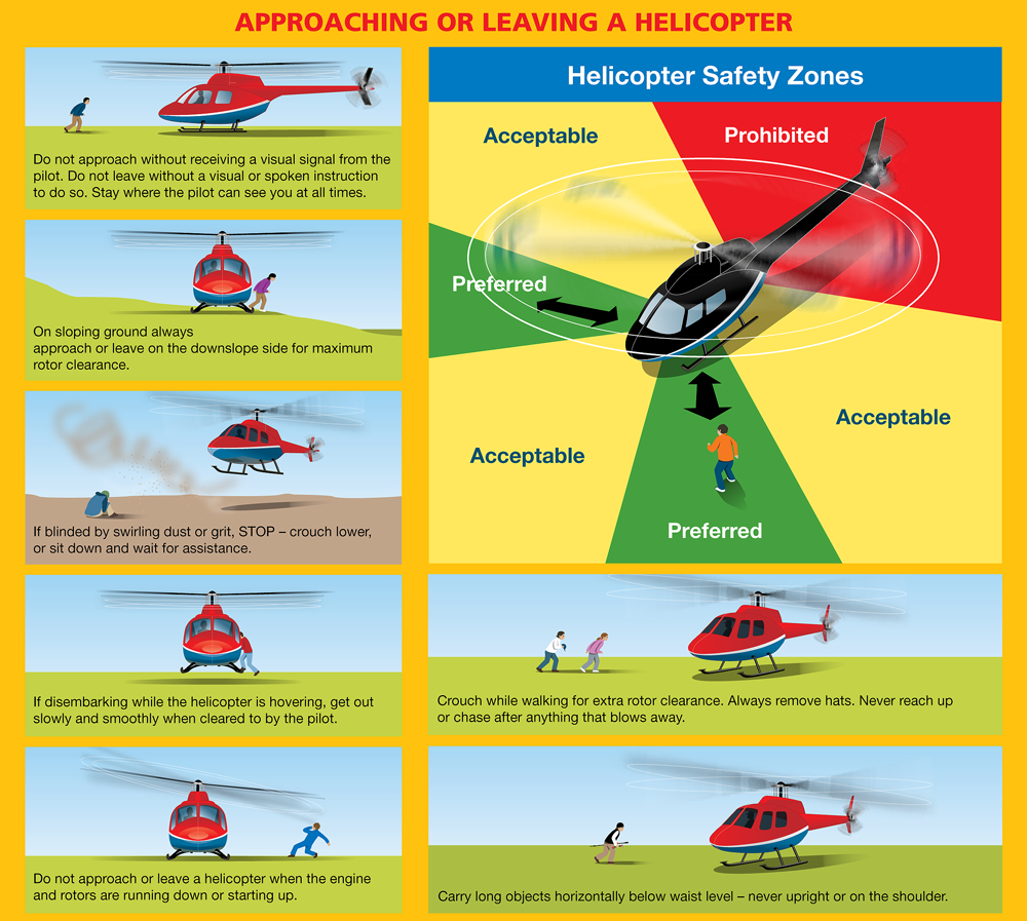 APPROACHING OR LEAVING A HELICOPTER

Do not approach without receiving a visual signal from the pilot. Do not leave without a visual or spoken instruction to do so. Stay where the pilot can see you at all times.

On sloping ground always approach or leave on the downslope side for maximum rotor clearance.

If blinded by swirling dust or grit, STOP – crouch lower, or sit down and wait for assistance.

If disembarking while the helicopter is hovering, get out slowly and smoothly when cleared to by the pilot.

Do not approach or leave a helicopter when the engine and rotors are running down or starting up.

Helicopter Safety Zones

Acceptable

Prohibited

Preferred

Acceptable

Acceptable

Preferred

Crouch while walking for extra rotor clearance. Always remove hats. Never reach up or chase after anything that blows away.

Carry long objects horizontally below waist level – never upright or on the shoulder.